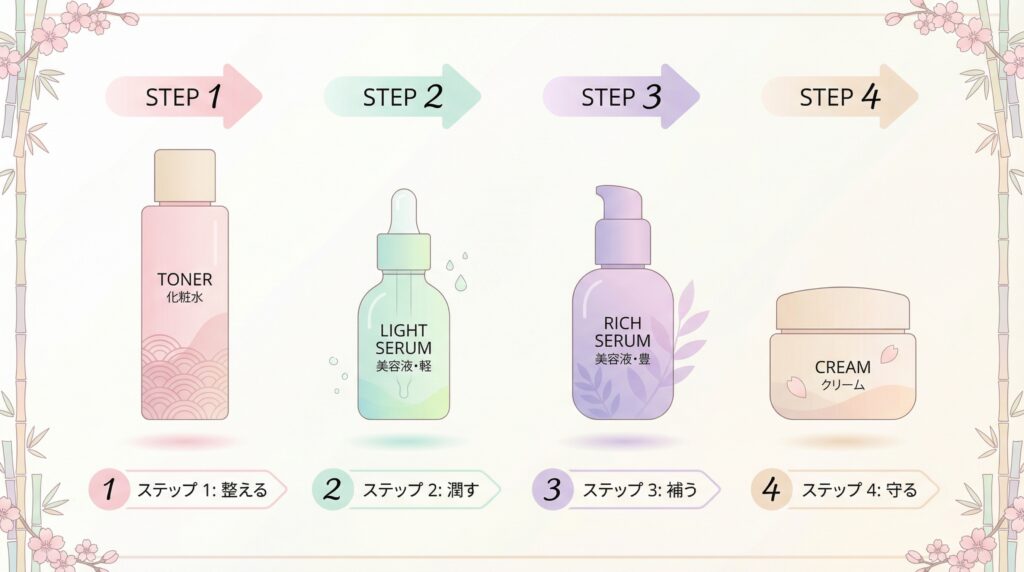 STEP 1
STEP 2
STEP 3
STEP 4

TONER
化粧水

LIGHT SERUM
美容液・軽

RICH SERUM
美容液・豊

CREAM
クリーム

1 ステップ 1: 整える
2 ステップ 2: 潤す
3 ステップ 3: 補う
4 ステップ 4: 守る